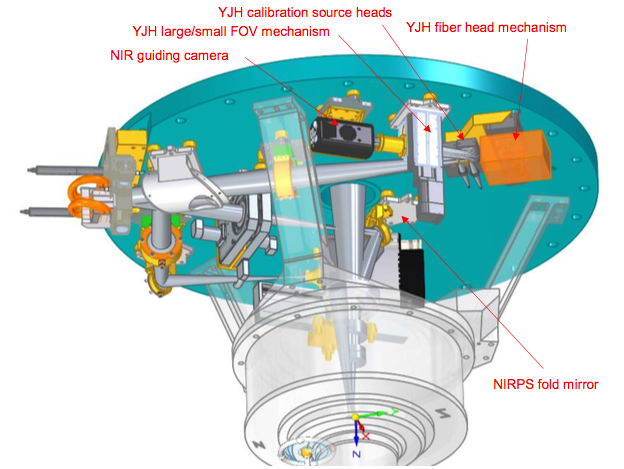 YJH calibration source heads
YJH large/small FOV mechanism
YJH fiber head mechanism
NIR guiding camera
NIRPS fold mirror
Y
X
N